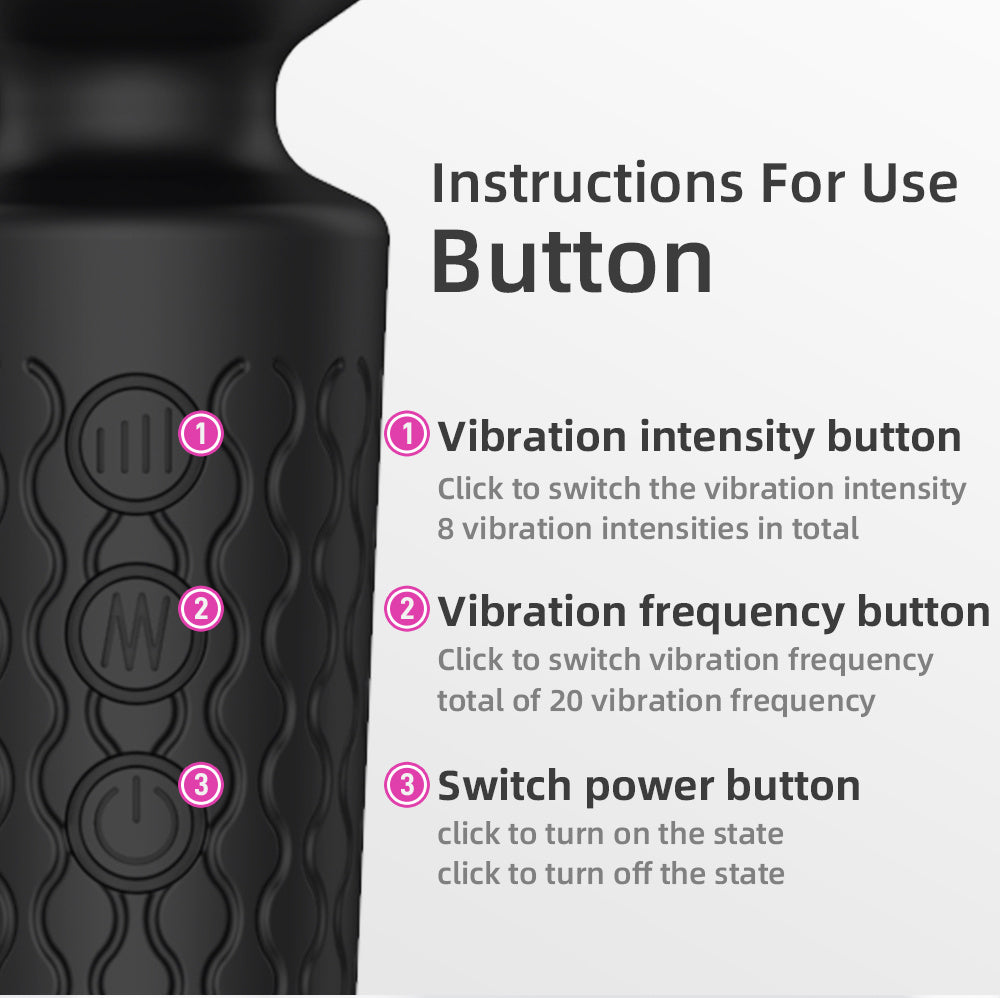 Instructions For Use
Button

1

2

3

1 Vibration intensity button
Click to switch the vibration intensity
8 vibration intensities in total

2 Vibration frequency button
Click to switch vibration frequency
total of 20 vibration frequency

3 Switch power button
click to turn on the state
click to turn off the state